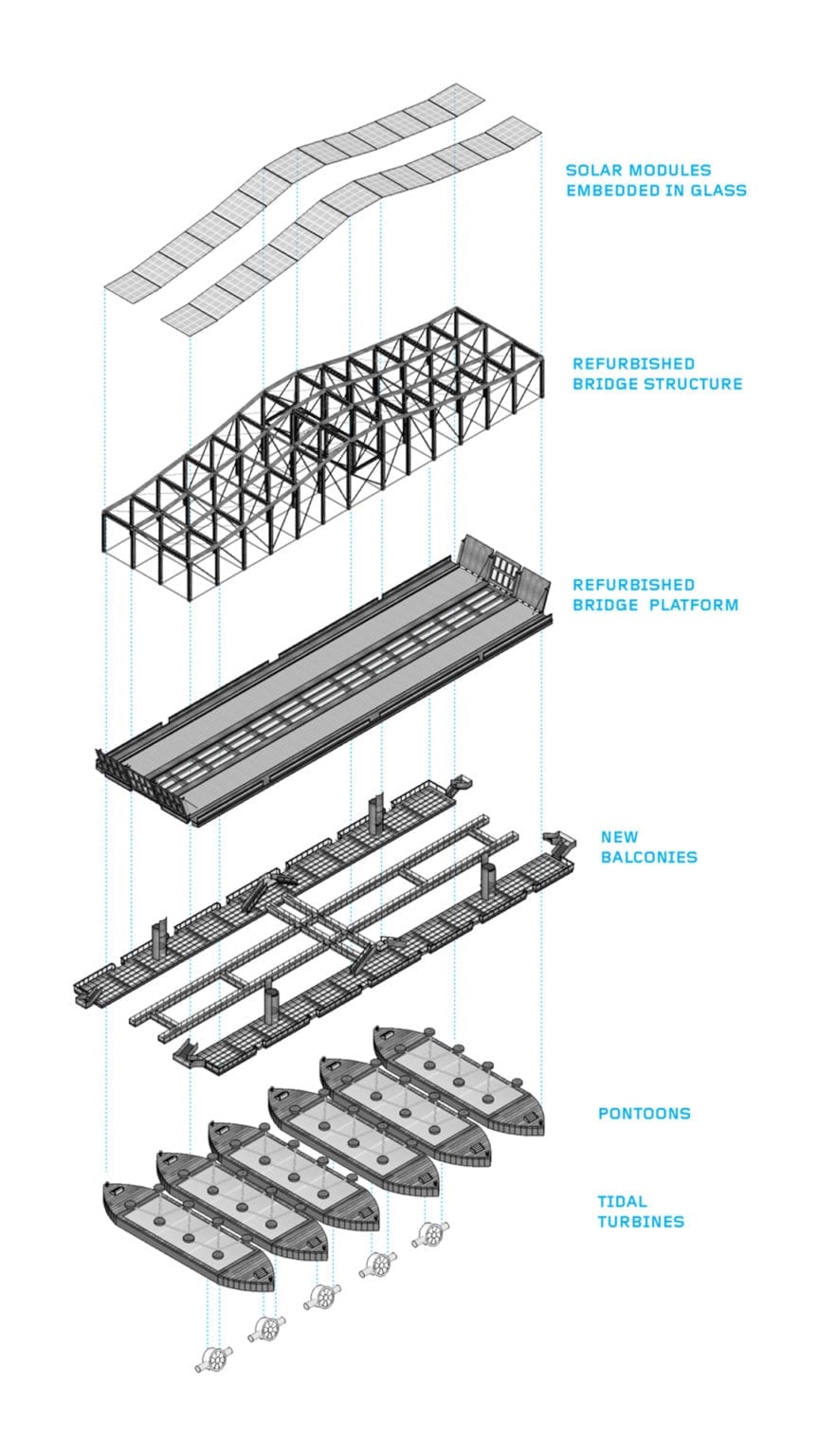 SOLAR MODULES
EMBEDDED IN GLASS

REFURBISHED
BRIDGE STRUCTURE

REFURBISHED
BRIDGE PLATFORM

NEW
BALCONIES

PONTOONS

TIDAL
TURBINES